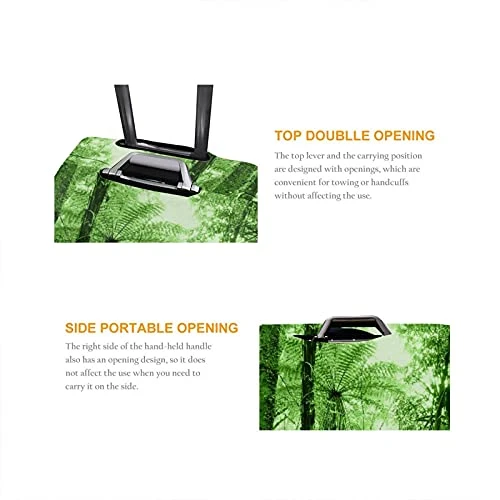 TOP DOUBLLE OPENING

The top lever and the carrying position are designed with openings, which are convenient for towing or handcuffs without affecting the use.

SIDE PORTABLE OPENING

The right side of the hand-held handle also has an opening design, so it does not affect the use when you need to carry it on the side.