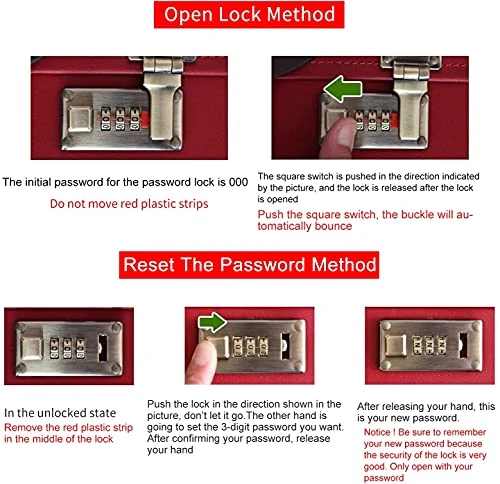 Open Lock Method

The initial password for the password lock is 000

Do not move red plastic strips

The square switch is pushed in the direction indicated by the picture, and the lock is released after the lock is opened

Push the square switch, the buckle will automatically bounce

Reset The Password Method

In the unlocked state

Remove the red plastic strip in the middle of the lock

Push the lock in the direction shown in the picture, don't let it go.The other hand is going to set the 3-digit password you want. After confirming your password, release your hand

After releasing your hand, this is your new password.

Notice ! Be sure to remember your new password because the security of the lock is very good. Only open with your password